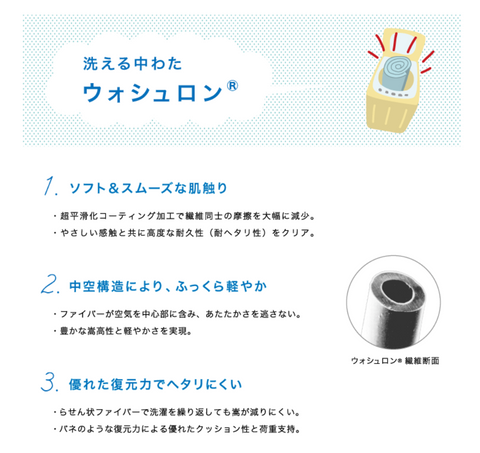 洗える中わた
ウォシュロン®

1. ソフト＆スムーズな肌触り

・超平滑化コーティング加工で繊維同士の摩擦を大幅に減少。
・やさしい感触と共に高度な耐久性（耐ヘタリ性）をクリア。

2. 中空構造により、ふっくら軽やか

・ファイバーが空気を中心部に含み、あたたかさを逃さない。
・豊かな嵩高性と軽やかさを実現。

ウォシュロン® 繊維断面

3. 優れた復元力でヘタリにくい

・らせん状ファイバーで洗濯を繰り返しても嵩が減りにくい。
・バネのような復元力による優れたクッション性と荷重支持。