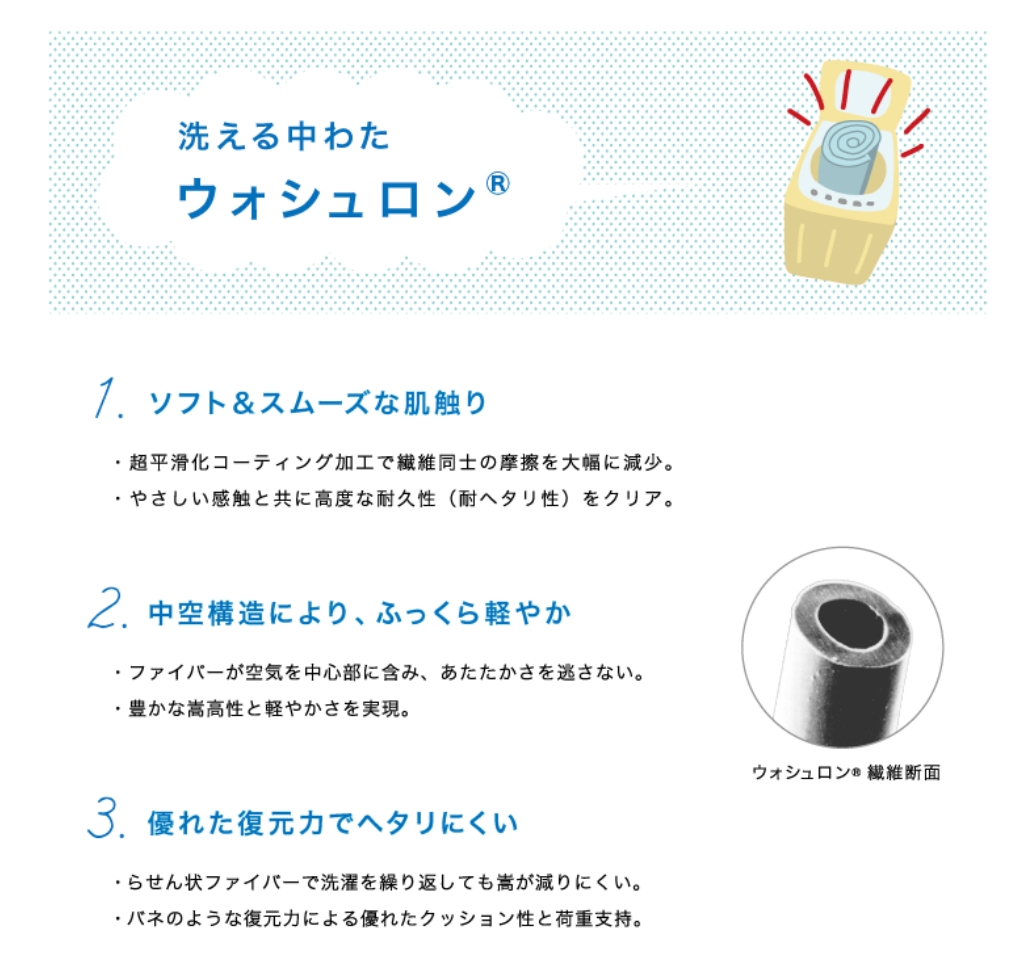 洗える中わた
ウォシュロン®

1. ソフト＆スムーズな肌触り

・超平滑化コーティング加工で繊維同士の摩擦を大幅に減少。
・やさしい感触と共に高度な耐久性（耐ヘタリ性）をクリア。

2. 中空構造により、ふっくら軽やか

・ファイバーが空気を中心部に含み、あたたかさを逃さない。
・豊かな嵩高性と軽やかさを実現。

ウォシュロン® 繊維断面

3. 優れた復元力でヘタリにくい

・らせん状ファイバーで洗濯を繰り返しても嵩が減りにくい。
・バネのような復元力による優れたクッション性と荷重支持。