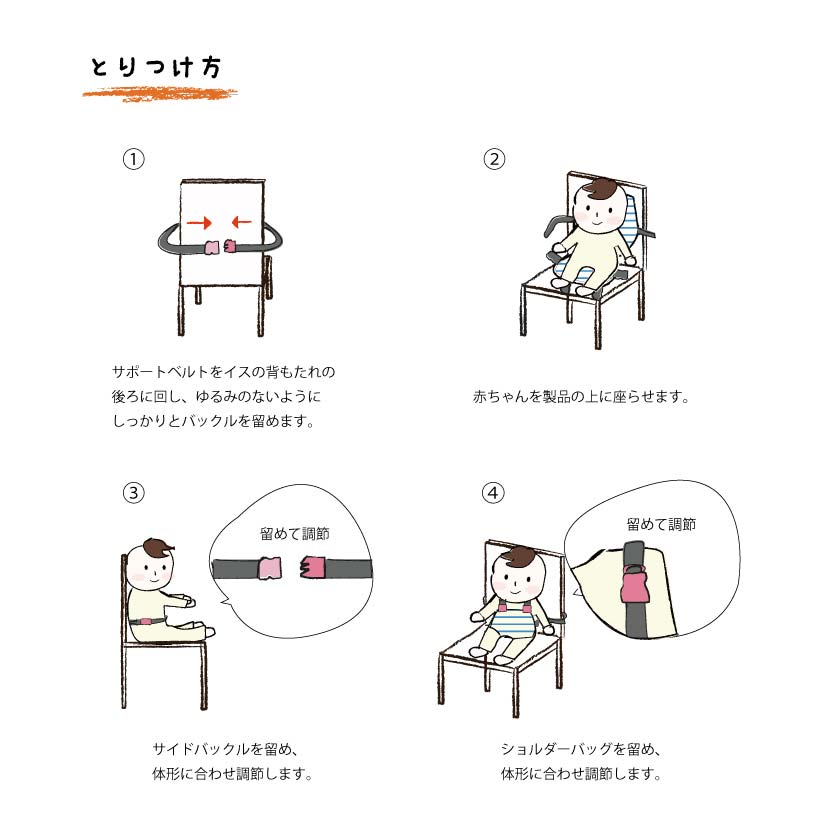 とりつけ方

①

サポートベルトをイスの背もたれの後ろに回し、ゆるみのないようにしっかりとバックルを留めます。

②

赤ちゃんを製品の上に座らせます。

③

留めて調節

サイドバックルを留め、体形に合わせ調節します。

④

留めて調節

ショルダーバッグを留め、体形に合わせ調節します。